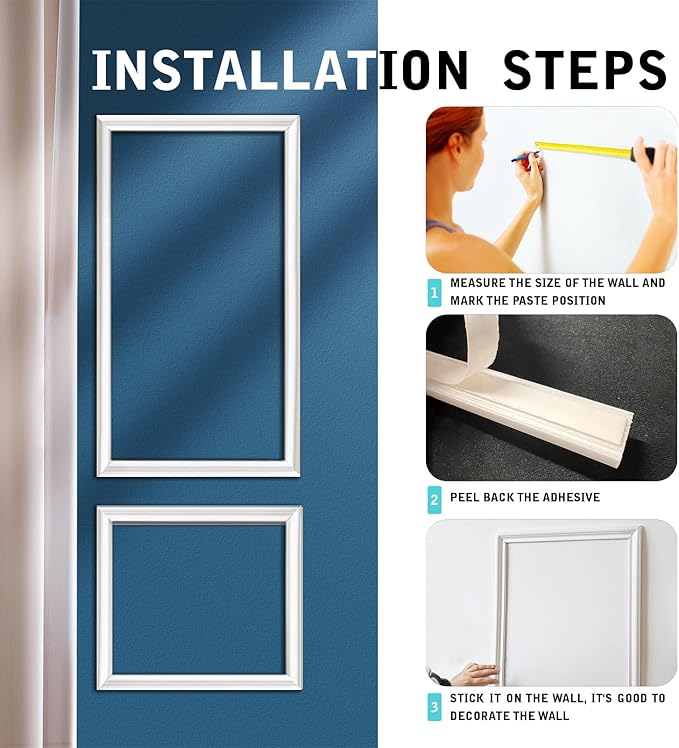 INSTALLATION STEPS

1 MEASURE THE SIZE OF THE WALL AND MARK THE PASTE POSITION

2 PEEL BACK THE ADHESIVE

3 STICK IT ON THE WALL, IT'S GOOD TO DECORATE THE WALL