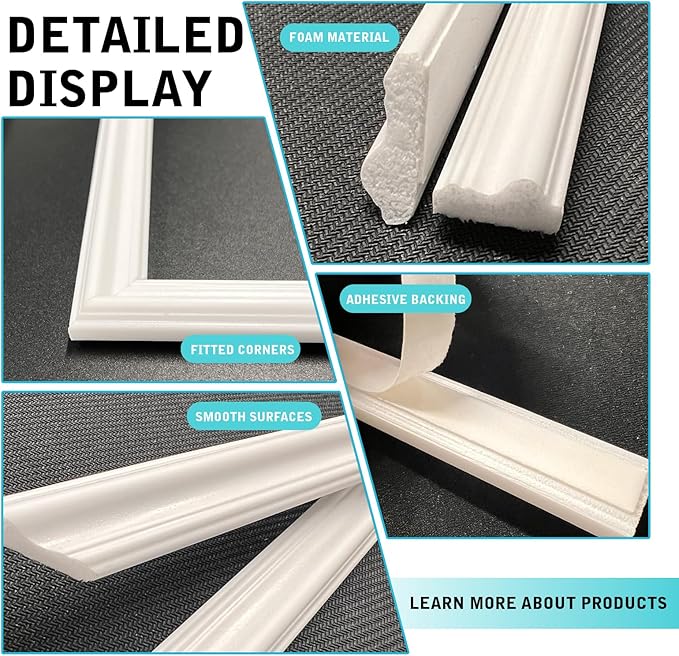 DETAILED DISPLAY

FOAM MATERIAL

FITTED CORNERS

ADHESIVE BACKING

SMOOTH SURFACES

LEARN MORE ABOUT PRODUCTS